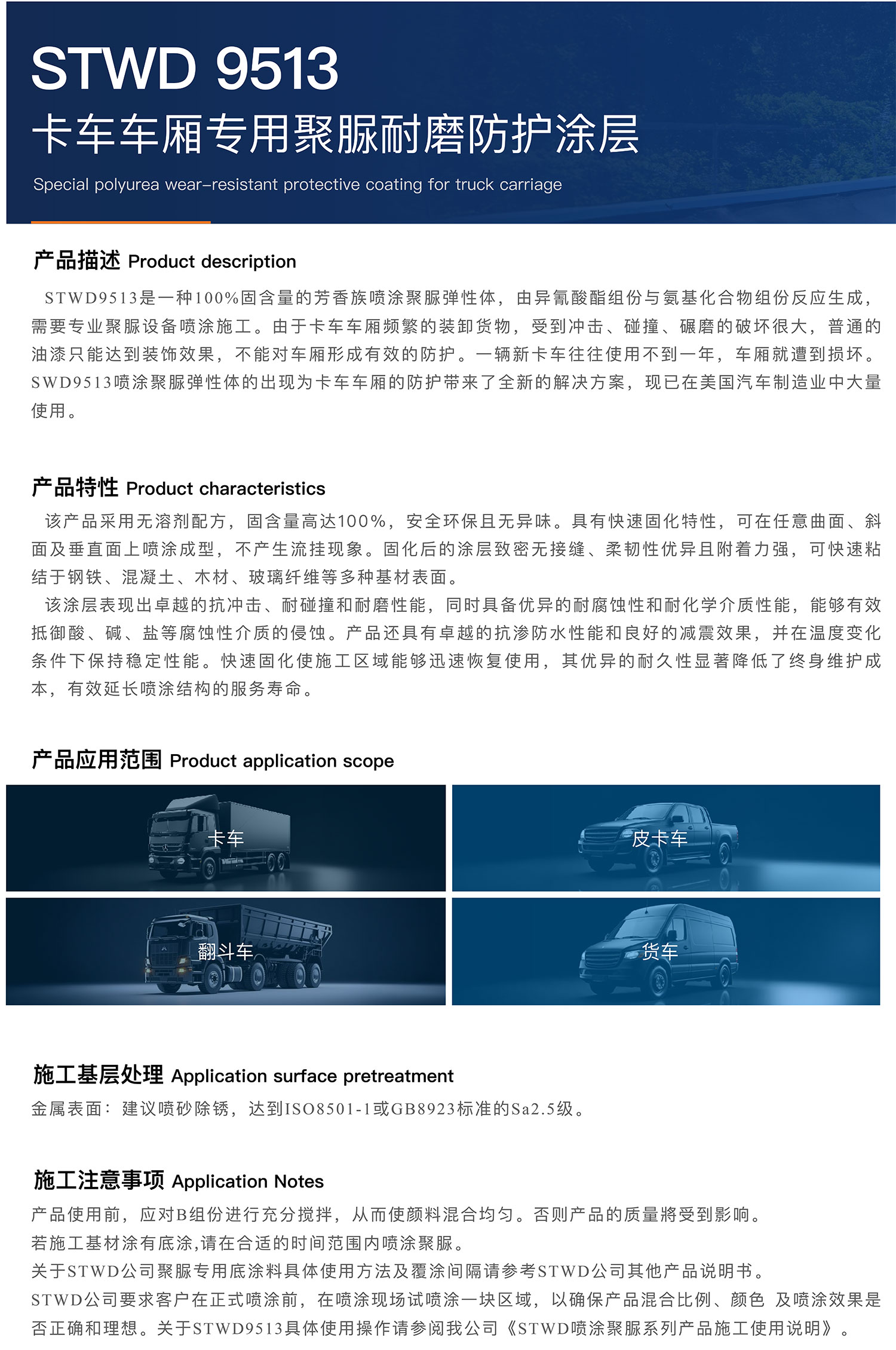 STWD 9513
卡车车厢专用聚脲耐磨防护涂层
Special polyurea wear-resistant protective coating for truck carriage

产品描述 Product description
STWD9513是一种100%固含量的芳香族喷涂聚脲弹性体，由异氰酸酯组份与氨基化合物组份反应生成，需要专业聚脲设备喷涂施工。由于卡车车厢频繁的装卸货物，受到冲击、碰撞、碾磨的破坏很大，普通的油漆只能达到装饰效果，不能对车厢形成有效的防护。一辆新卡车往往使用不到一年，车厢就遭到损坏。SWD9513喷涂聚脲弹性体的出现为卡车车厢的防护带来了全新的解决方案，现已在美国汽车制造业中大量使用。

产品特性 Product characteristics
该产品采用无溶剂配方，固含量高达100%，安全环保且无异味。具有快速固化特性，可在任意曲面、斜面及垂直面上喷涂成型，不产生流挂现象。固化后的涂层致密无接缝、柔韧性优异且附着力强，可快速粘结于钢铁、混凝土、木材、玻璃纤维等多种基材表面。
该涂层表现出卓越的抗冲击、耐碰撞和耐磨性能，同时具备优异的耐腐蚀性和耐化学介质性能，能够有效抵御酸、碱、盐等腐蚀性介质的侵蚀。产品还具有卓越的抗渗防水性能和良好的减震效果，并在温度变化条件下保持稳定性能。快速固化使施工区域能够迅速恢复使用，其优异的耐久性显著降低了终身维护成本，有效延长喷涂结构的服务寿命。

产品应用范围 Product application scope
卡车
皮卡车
翻斗车
货车

施工基层处理 Application surface pretreatment
金属表面：建议喷砂除锈，达到ISO8501-1或GB8923标准的Sa2.5级。

施工注意事项 Application Notes
产品使用前，应对B组份进行充分搅拌，从而使颜料混合均匀。否则产品的质量將受到影响。
若施工基材涂有底涂,请在合适的时间范围内喷涂聚脲。
关于STWD公司聚脲专用底涂料具体使用方法及覆涂间隔请参考STWD公司其他产品说明书。
STWD公司要求客户在正式喷涂前，在喷涂现场试喷涂一块区域，以确保产品混合比例、颜色 及喷涂效果是否正确和理想。关于STWD9513具体使用操作请参阅我公司《STWD喷涂聚脲系列产品施工使用说明》。